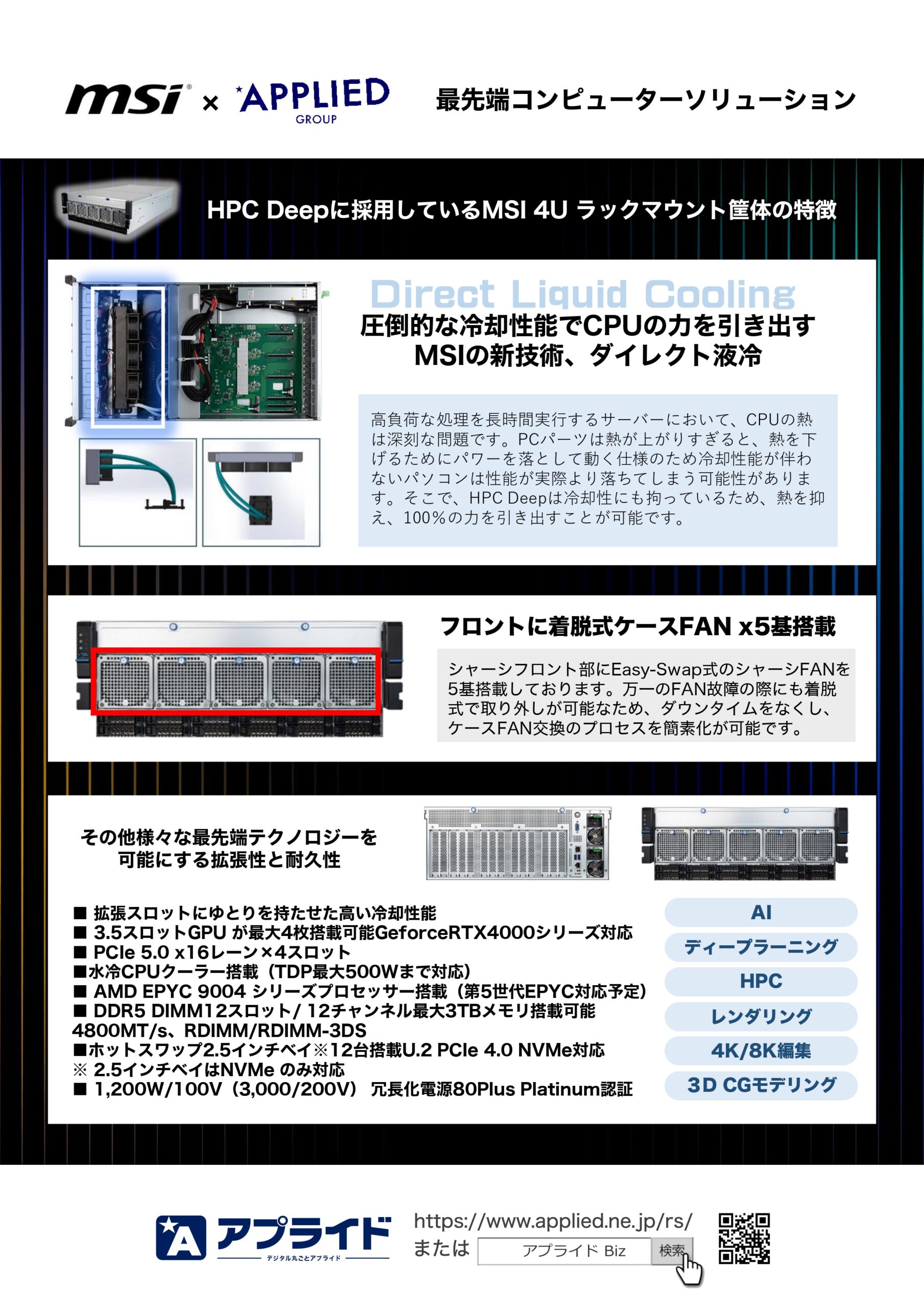 msi × APPLIED GROUP

最先端コンピューターソリューション

HPC Deepに採用しているMSI 4U ラックマウント筐体の特徴

Direct Liquid Cooling
圧倒的な冷却性能でCPUの力を引き出す
MSIの新技術、ダイレクト液冷

高負荷な処理を長時間実行するサーバーにおいて、CPUの熱は深刻な問題です。PCパーツは熱が上がりすぎると、熱を下げるためにパワーを落として動く仕様のため冷却性能が伴わないパソコンは性能が実際より落ちてしまう可能性があります。そこで、HPC Deepは冷却性にも拘っているため、熱を抑え、100%の力を引き出すことが可能です。

フロントに着脱式ケースFAN x5基搭載

シャーシフロント部にEasy-Swap式のシャーシFANを5基搭載しております。万一のFAN故障の際にも着脱式で取り外しが可能なため、ダウンタイムをなくし、ケースFAN交換のプロセスを簡素化が可能です。

その他様々な最先端テクノロジーを
可能にする拡張性と耐久性

■ 拡張スロットにゆとりを持たせた高い冷却性能
■ 3.5スロットGPU が最大4枚搭載可能GeforceRTX4000シリーズ対応
■ PCIe 5.0 x16レーン×4スロット
■水冷CPUクーラー搭載（TDP最大500Wまで対応）
■ AMD EPYC 9004 シリーズプロセッサー搭載（第5世代EPYC対応予定）
■ DDR5 DIMM12スロット/ 12チャンネル最大3TBメモリ搭載可能
4800MT/s、RDIMM/RDIMM-3DS
■ホットスワップ2.5インチベイ※12台搭載U.2 PCIe 4.0 NVMe対応
※ 2.5インチベイはNVMe のみ対応
■ 1,200W/100V（3,000/200V） 冗長化電源80Plus Platinum認証

AI
ディープラーニング
HPC
レンダリング
4K/8K編集
3D CGモデリング

アプライド
デジタル丸ごとアプライド
https://www.applied.ne.jp/rs/
または アプライド Biz 検索